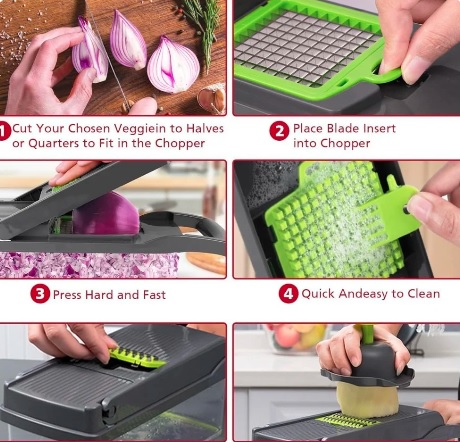 1 Cut Your Chosen Veggiein to Halves or Quarters to Fit in the Chopper

2 Place Blade Insert into Chopper

3 Press Hard and Fast

4 Quick Andeasy to Clean