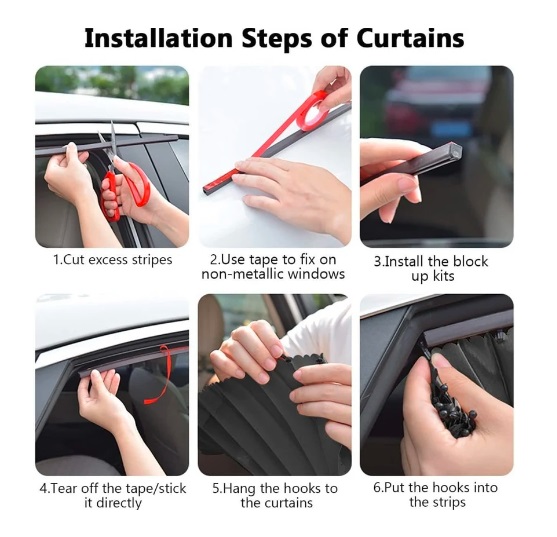 Installation Steps of Curtains

1.Cut excess stripes

2.Use tape to fix on non-metallic windows

3.Install the block up kits

4.Tear off the tape/stick it directly

5.Hang the hooks to the curtains

6.Put the hooks into the strips